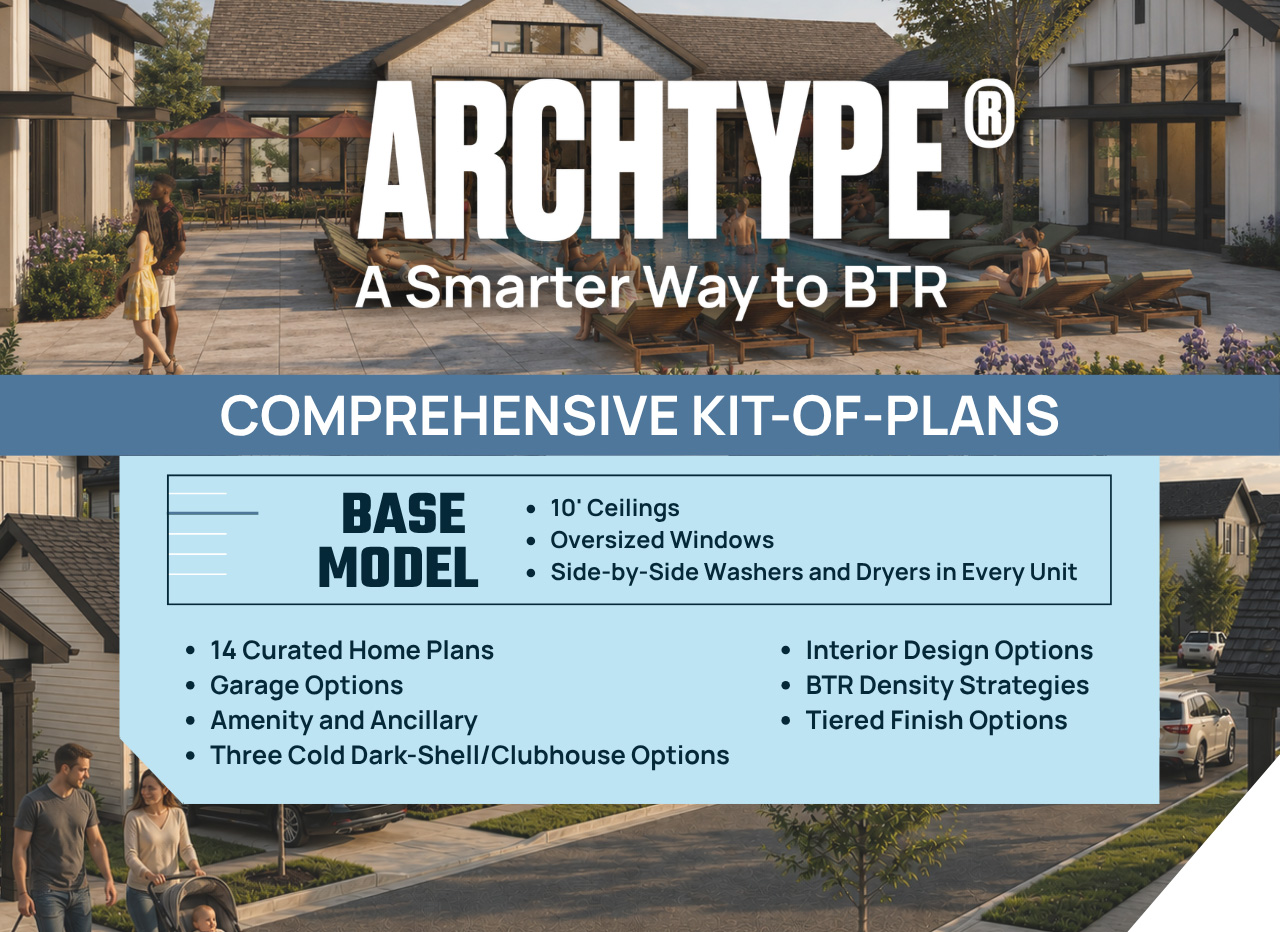 ARCHTYPE®

A Smarter Way to BTR

COMPREHENSIVE KIT-OF-PLANS

BASE MODEL

• 10' Ceilings
• Oversized Windows
• Side-by-Side Washers and Dryers in Every Unit

• 14 Curated Home Plans
• Garage Options
• Amenity and Ancillary
• Three Cold Dark-Shell/Clubhouse Options

• Interior Design Options
• BTR Density Strategies
• Tiered Finish Options